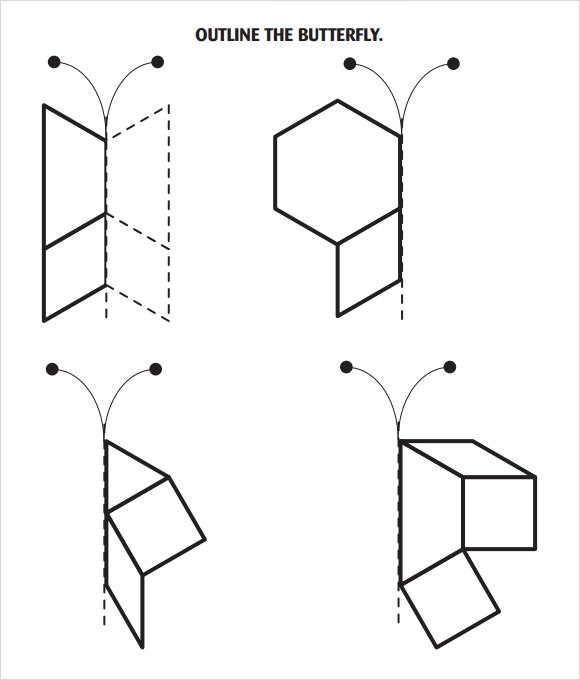 OUTLINE THE BUTTERFLY.