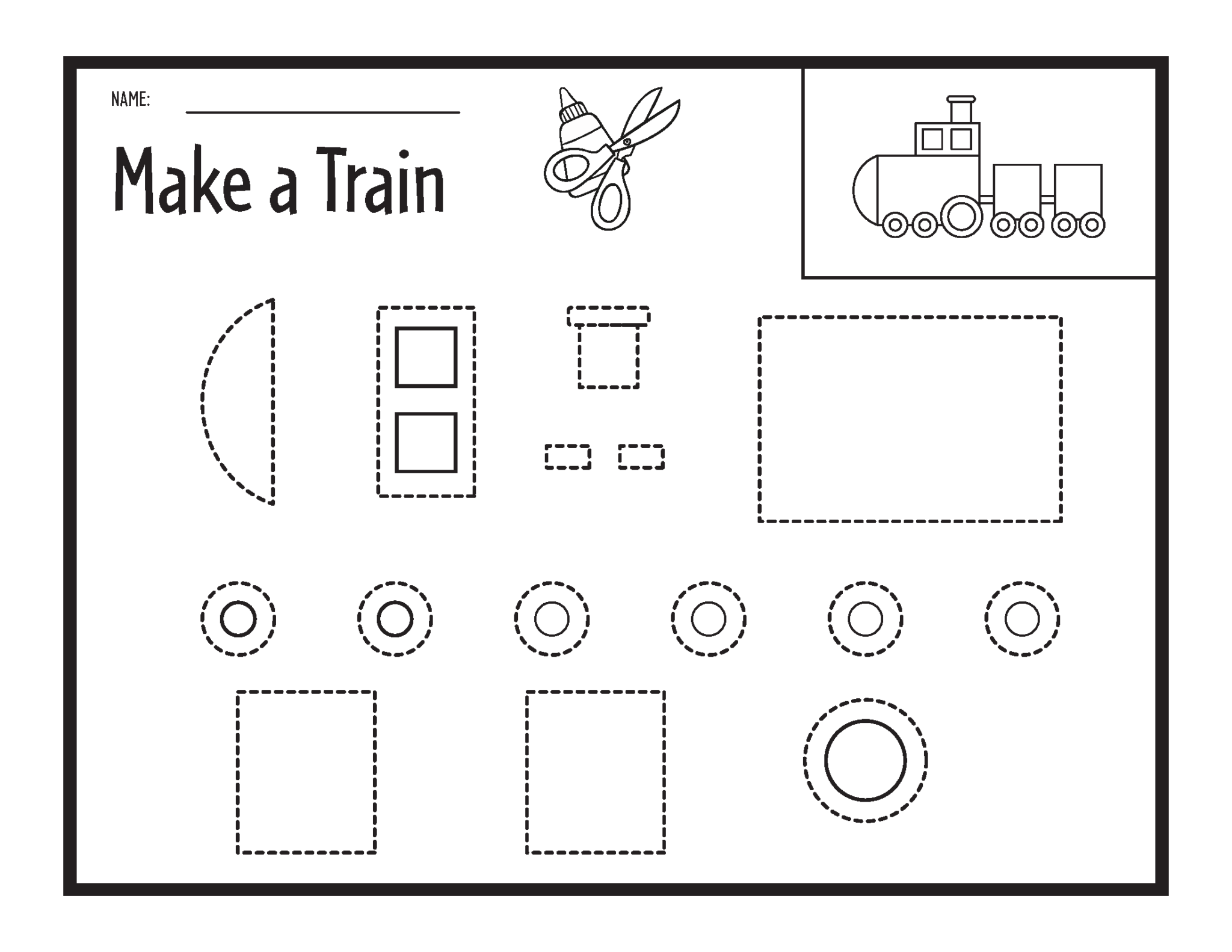 NAME:

Make a Train