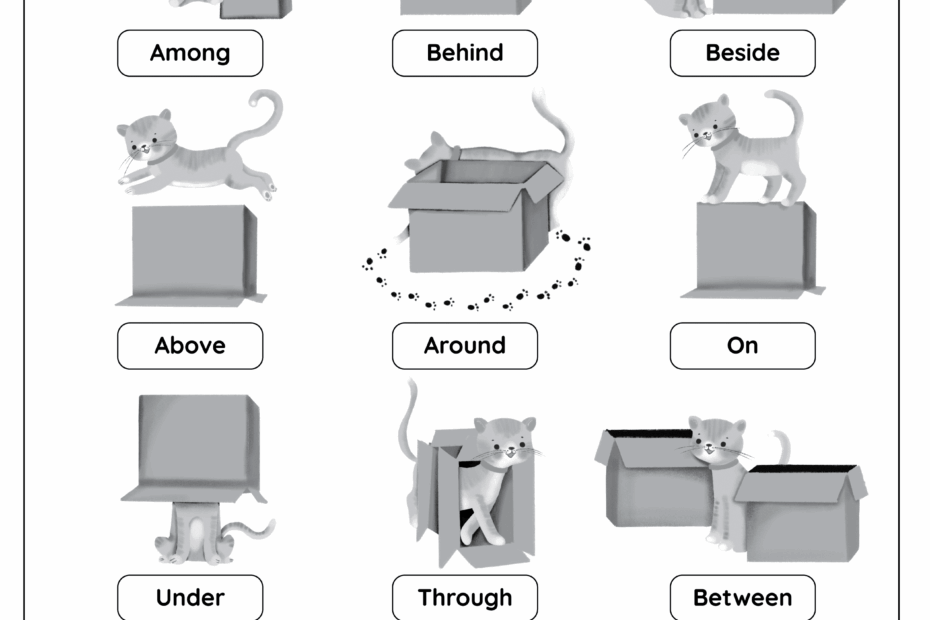 Among

Behind

Beside

Above

Around

On

Under

Through

Between