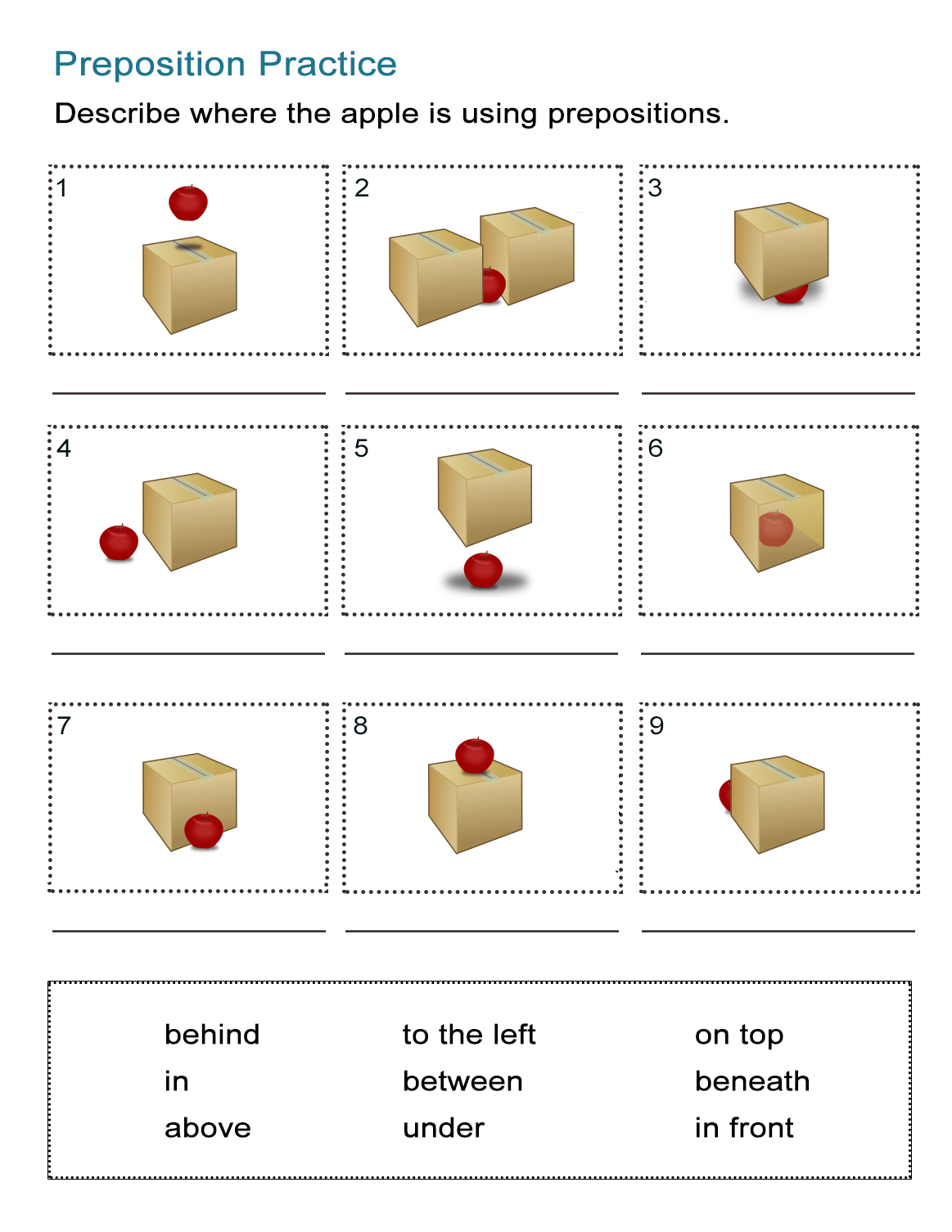 Preposition Practice

Describe where the apple is using prepositions.

1

2

3

4

5

6

7

8

9

behind
in
above

to the left
between
under

on top
beneath
in front