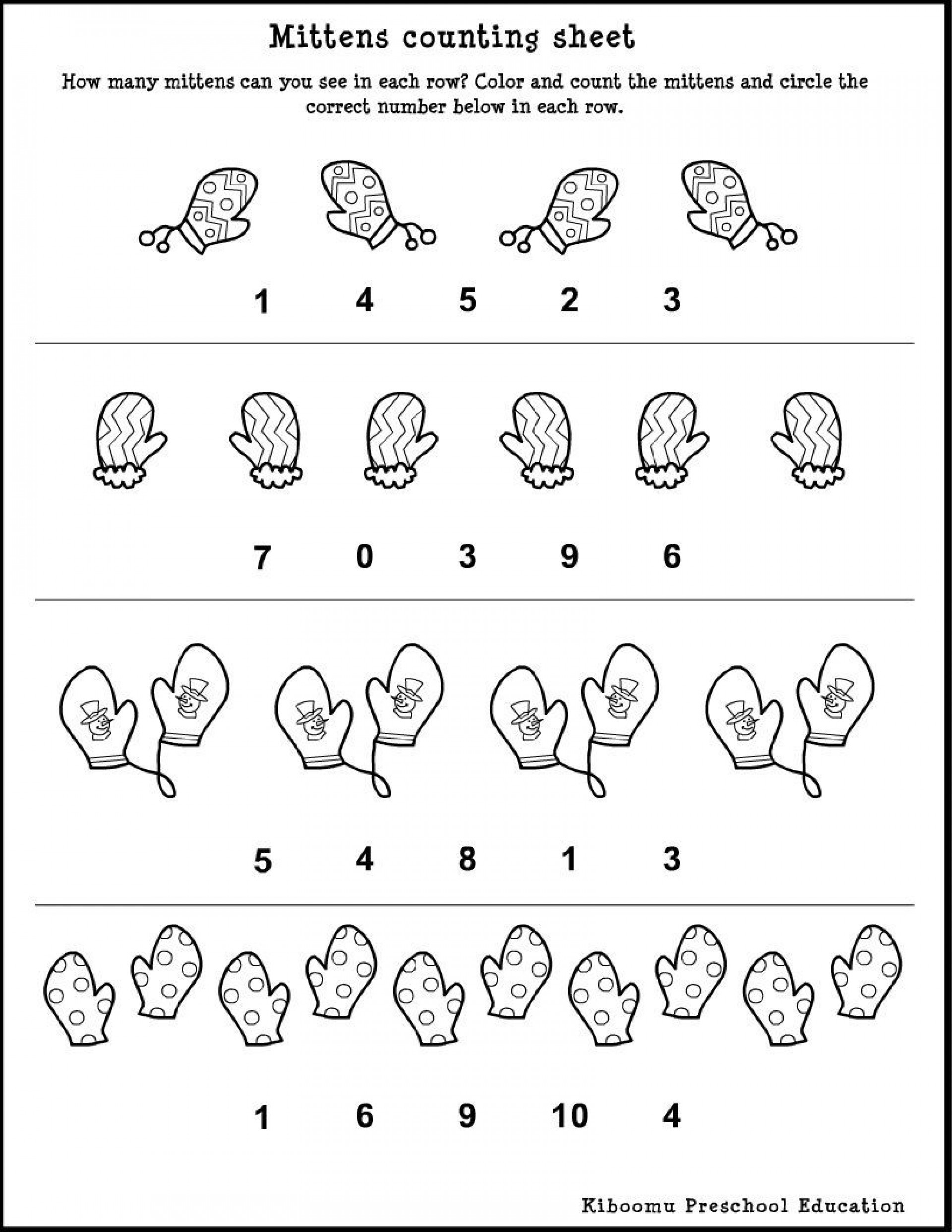 Mittens counting sheet

How many mittens can you see in each row? Color and count the mittens and circle the correct number below in each row.

1 4 5 2 3

7 0 3 9 6

5 4 8 1 3

1 6 9 10 4

Kiboomu Preschool Education