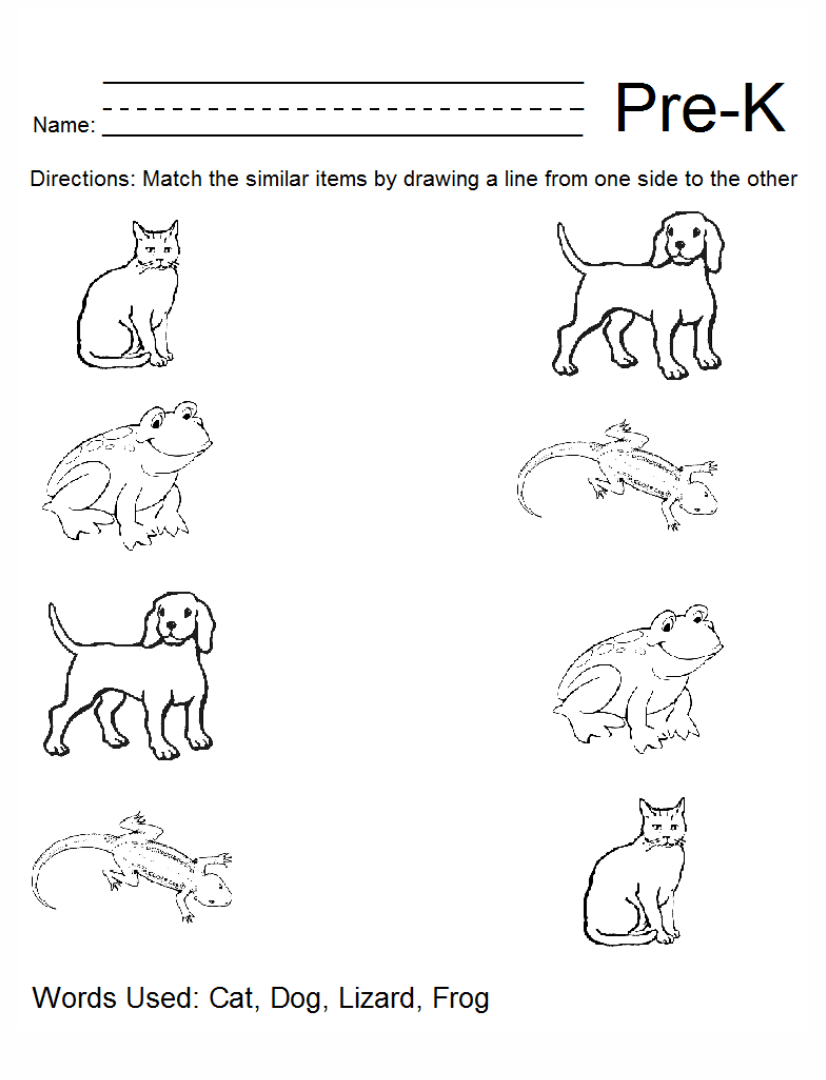 Name:

Pre-K

Directions: Match the similar items by drawing a line from one side to the other

Words Used: Cat, Dog, Lizard, Frog