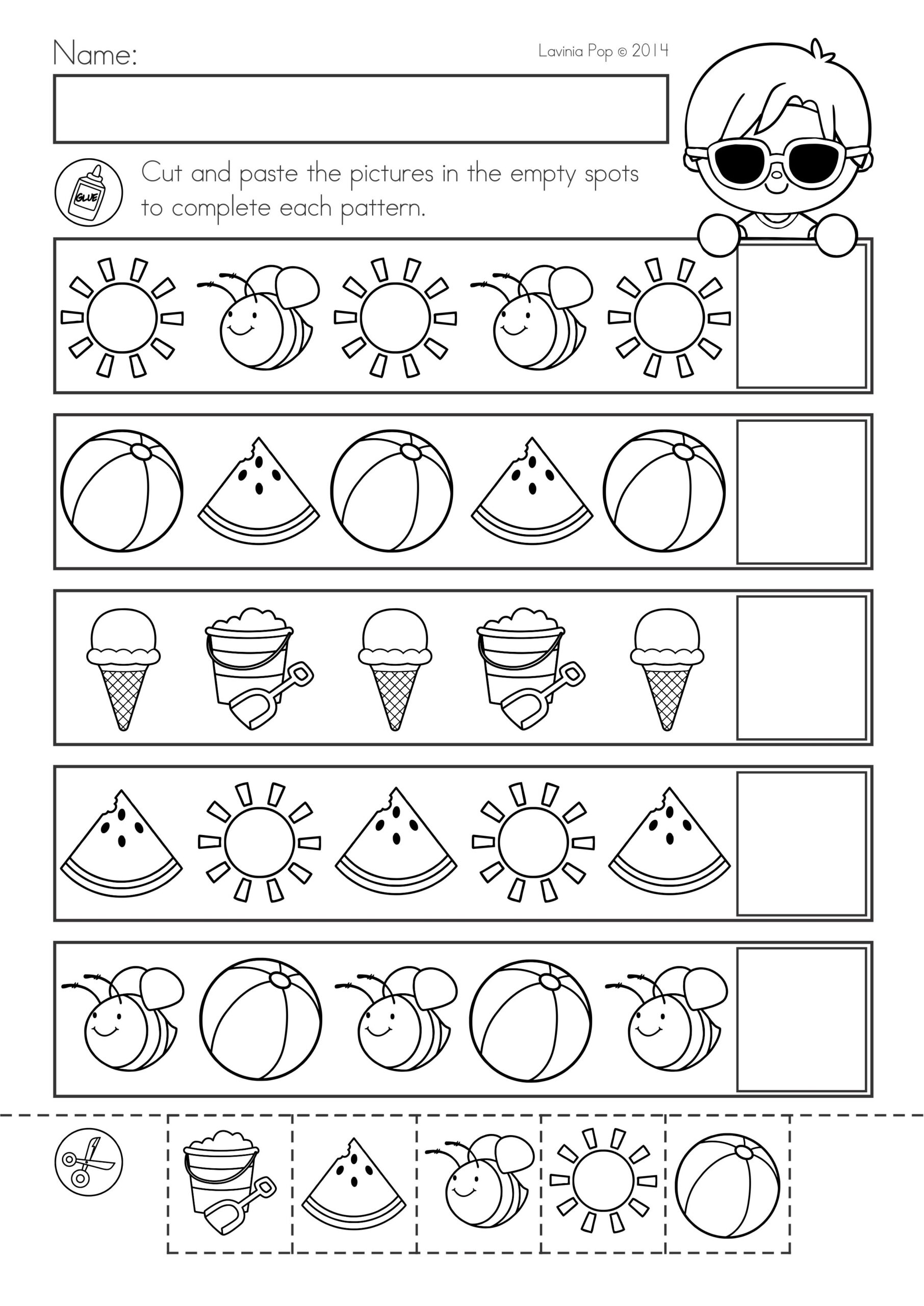 Name:

Lavinia Pop © 2014

GLUE

Cut and paste the pictures in the empty spots to complete each pattern.