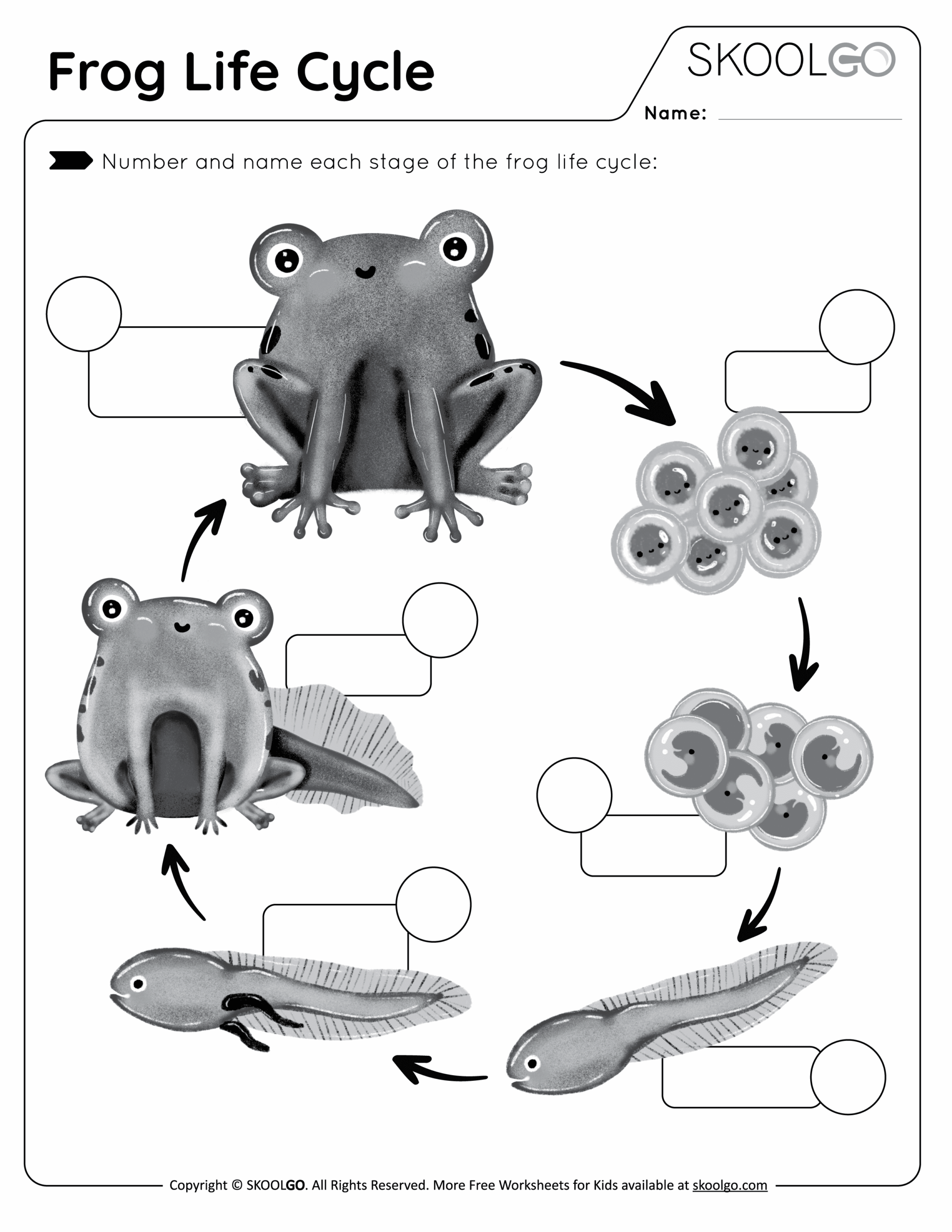 Frog Life Cycle

SKOOLGO

Name:

Number and name each stage of the frog life cycle:

Copyright © SKOOLGO. All Rights Reserved. More Free Worksheets for Kids available at skoolgo.com