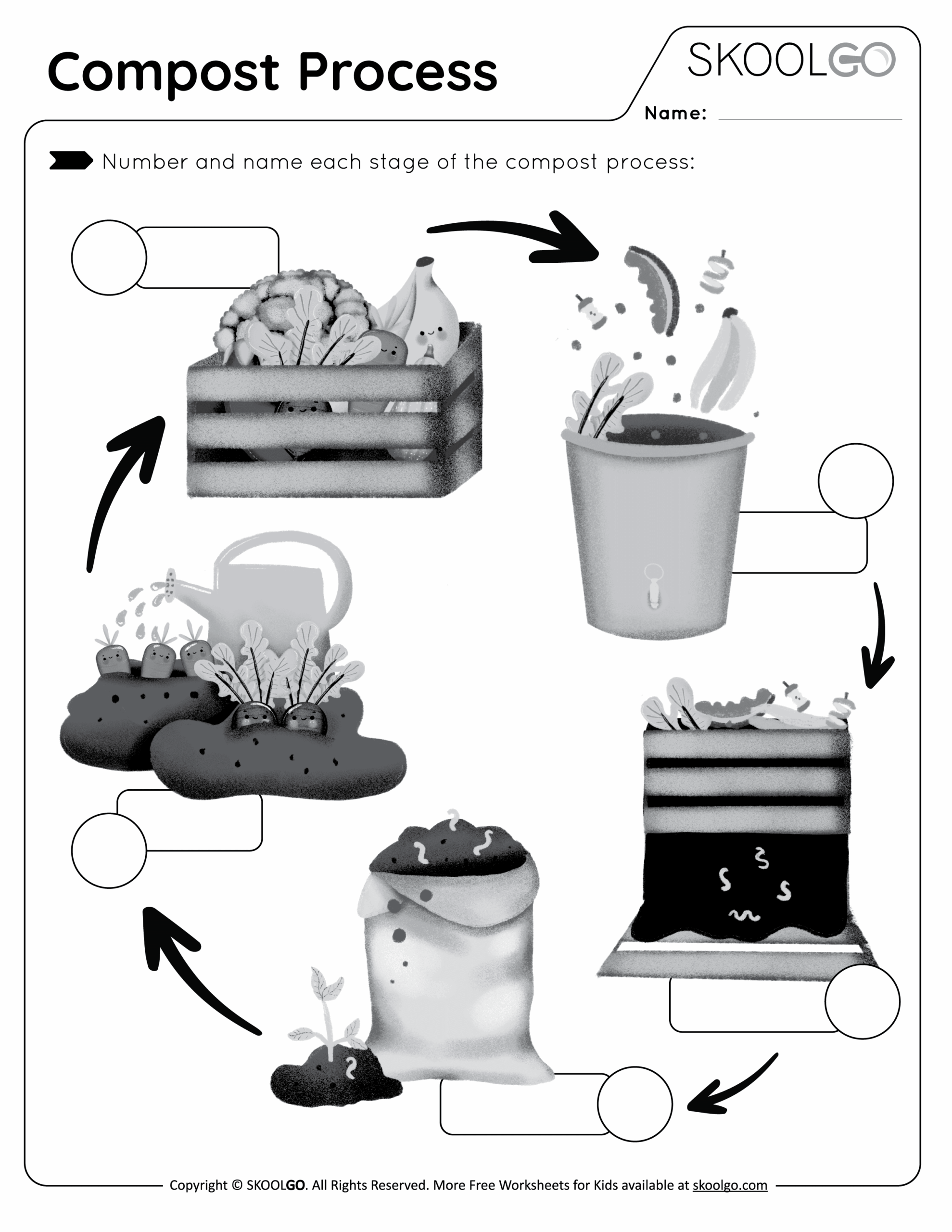 Compost Process

SKOOLGO

Name:

Number and name each stage of the compost process:

Copyright © SKOOLGO. All Rights Reserved. More Free Worksheets for Kids available at skoolgo.com