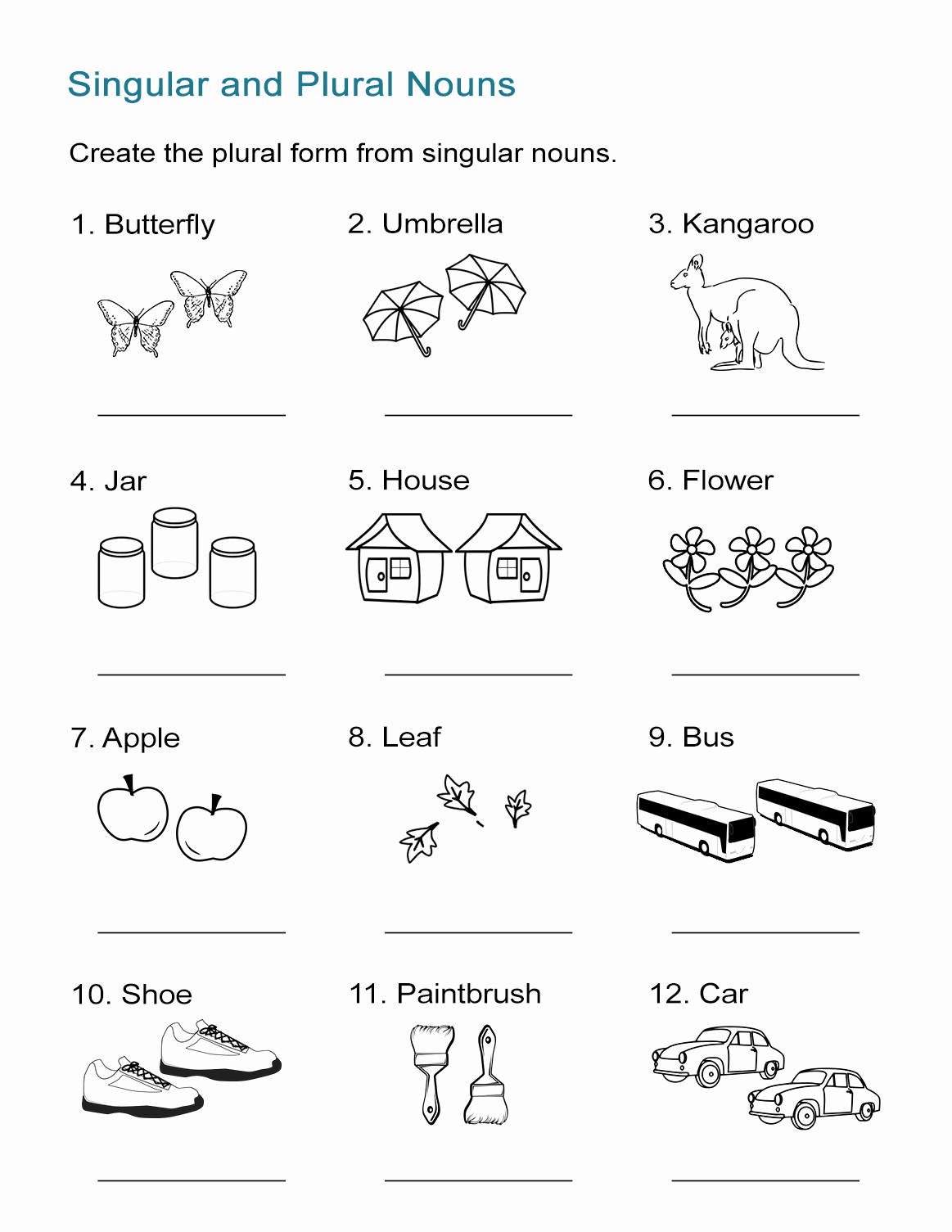 Singular and Plural Nouns

Create the plural form from singular nouns.

1. Butterfly

2. Umbrella

3. Kangaroo

4. Jar

5. House

6. Flower

7. Apple

8. Leaf

9. Bus

10. Shoe

11. Paintbrush

12. Car