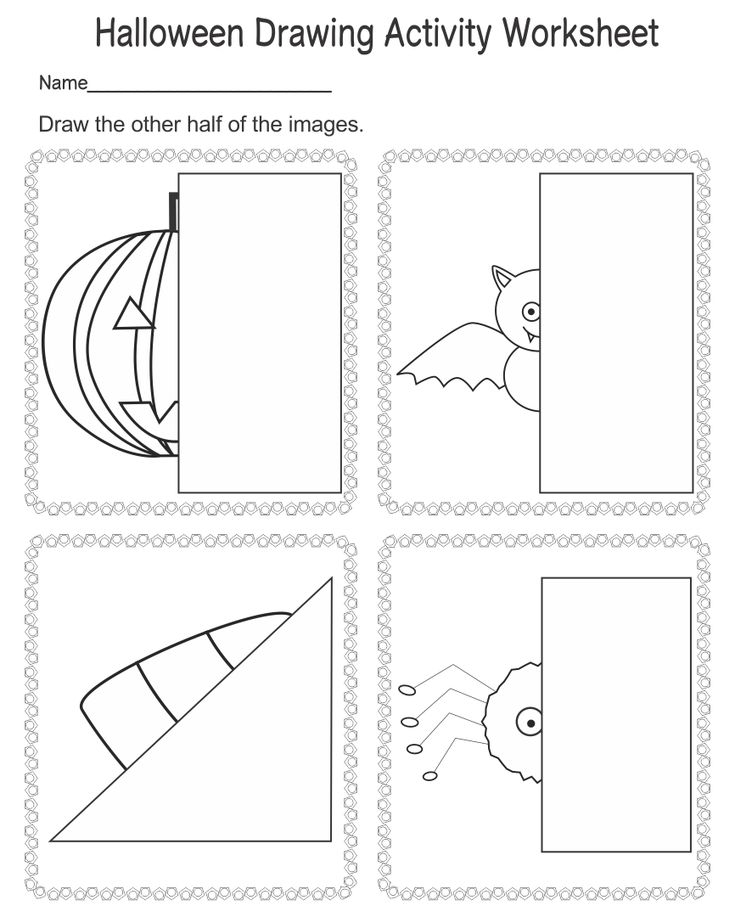 Halloween Drawing Activity Worksheet

Name________________________

Draw the other half of the images.