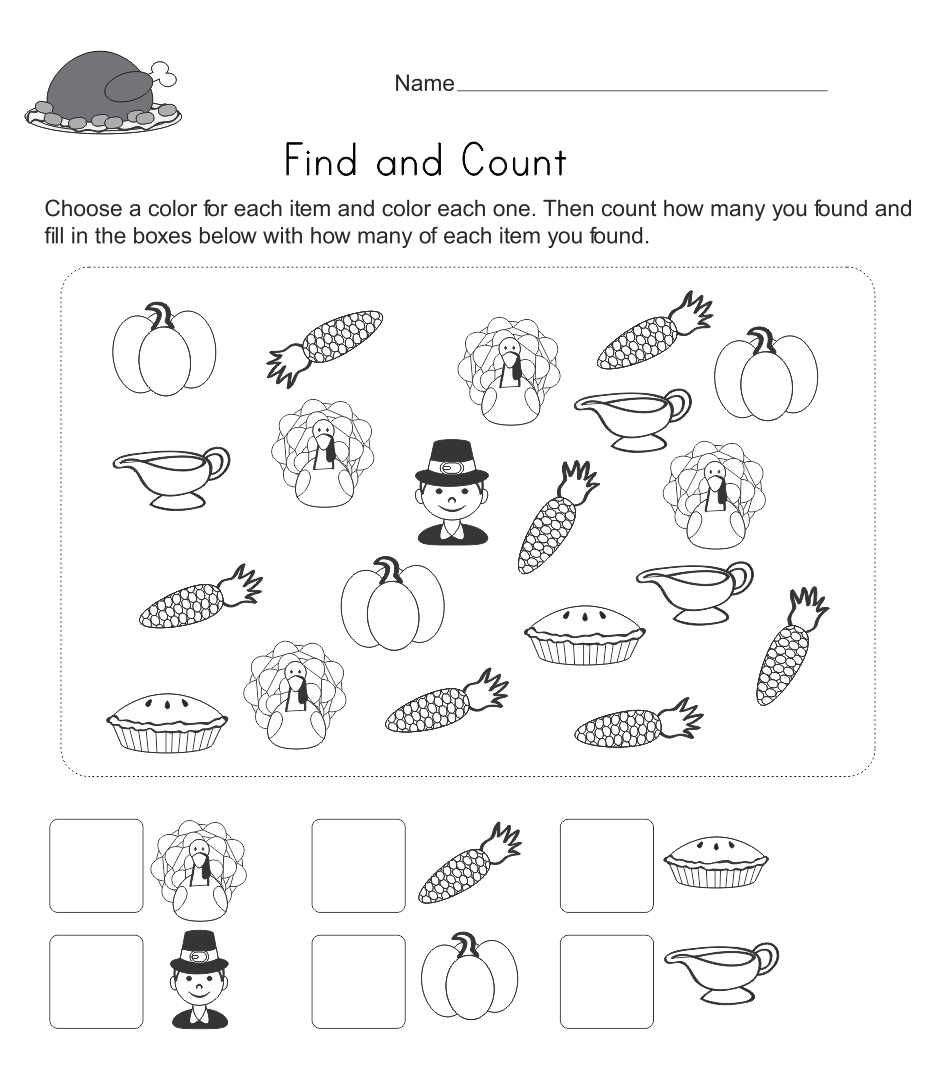 Name

Find and Count

Choose a color for each item and color each one. Then count how many you found and fill in the boxes below with how many of each item you found.